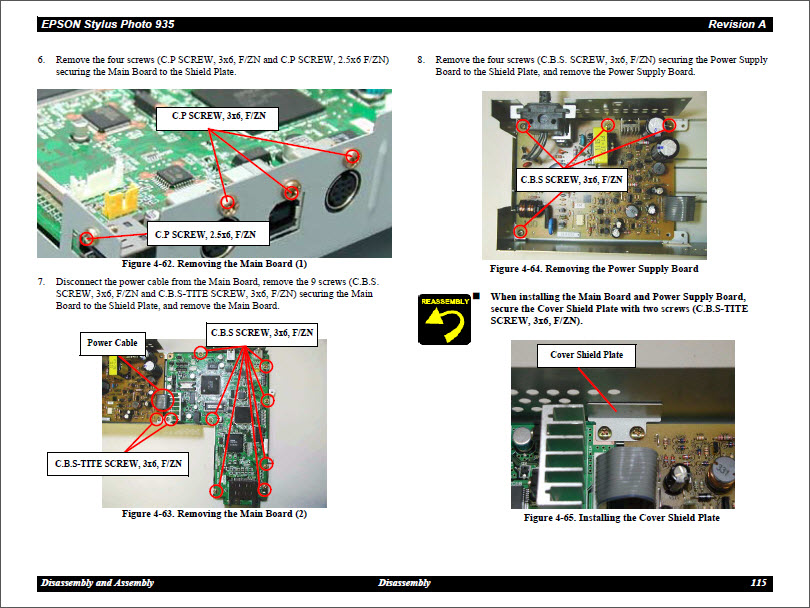 EPSON Stylus Photo 935 Revision A

6. Remove the four screws (C.P SCREW, 3x6, F/ZN and C.P SCREW, 2.5x6 F/ZN) securing the Main Board to the Shield Plate.

C.P SCREW, 3x6, F/ZN

C.P SCREW, 2.5x6, F/ZN

Figure 4-62. Removing the Main Board (1)

7. Disconnect the power cable from the Main Board, remove the 9 screws (C.B.S. SCREW, 3x6, F/ZN and C.B.S-TITE SCREW, 3x6, F/ZN) securing the Main Board to the Shield Plate, and remove the Main Board.

Power Cable

C.B.S SCREW, 3x6, F/ZN

C.B.S-TITE SCREW, 3x6, F/ZN

Figure 4-63. Removing the Main Board (2)

8. Remove the four screws (C.B.S. SCREW, 3x6, F/ZN) securing the Power Supply Board to the Shield Plate, and remove the Power Supply Board.

C.B.S SCREW, 3x6, F/ZN

Figure 4-64. Removing the Power Supply Board

REASSEMBLY

■ When installing the Main Board and Power Supply Board, secure the Cover Shield Plate with two screws (C.B.S-TITE SCREW, 3x6, F/ZN).

Cover Shield Plate

Figure 4-65. Installing the Cover Shield Plate

Disassembly and Assembly Disassembly 115